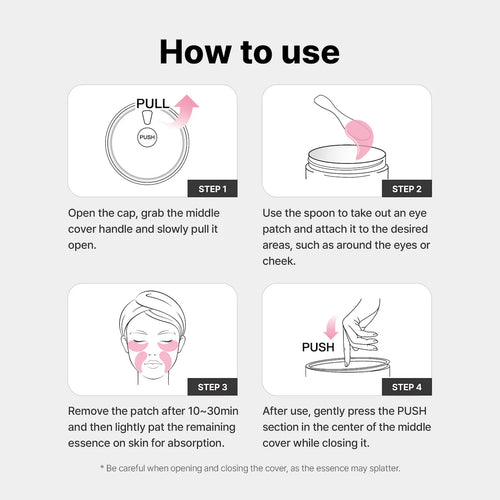 How to use

PULL

PUSH

STEP 1

Open the cap, grab the middle cover handle and slowly pull it open.

STEP 2

Use the spoon to take out an eye patch and attach it to the desired areas, such as around the eyes or cheek.

STEP 3

Remove the patch after 10~30min and then lightly pat the remaining essence on skin for absorption.

PUSH

STEP 4

After use, gently press the PUSH section in the center of the middle cover while closing it.

* Be careful when opening and closing the cover, as the essence may splatter.