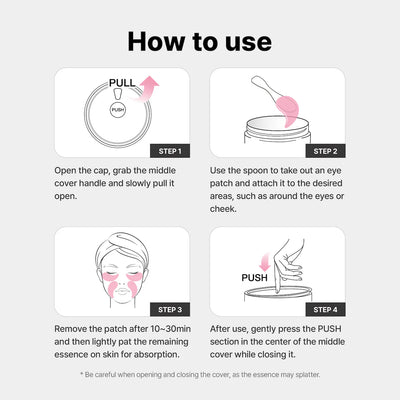 How to use

PULL

PUSH

STEP 1

Open the cap, grab the middle cover handle and slowly pull it open.

STEP 2

Use the spoon to take out an eye patch and attach it to the desired areas, such as around the eyes or cheek.

STEP 3

Remove the patch after 10~30min and then lightly pat the remaining essence on skin for absorption.

PUSH

STEP 4

After use, gently press the PUSH section in the center of the middle cover while closing it.

* Be careful when opening and closing the cover, as the essence may splatter.